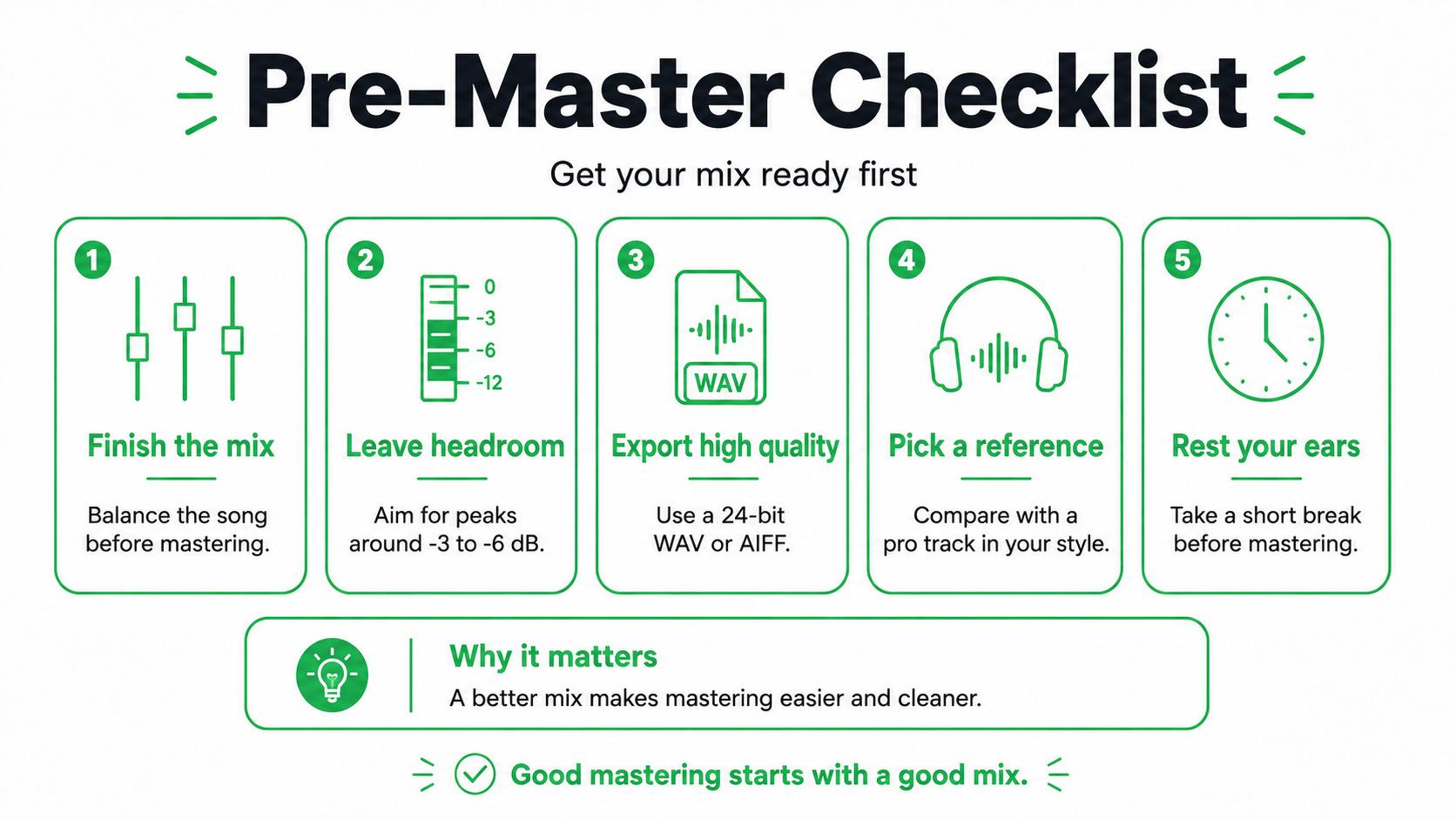 Pre-Master Checklist

Get your mix ready first

1

Finish the mix

Balance the song before mastering.

2

0
-3
-6
-12

Leave headroom

Aim for peaks around -3 to -6 dB.

3

WAV

Export high quality

Use a 24-bit WAV or AIFF.

4

Pick a reference

Compare with a pro track in your style.

5

Rest your ears

Take a short break before mastering.

Why it matters

A better mix makes mastering easier and cleaner.

Good mastering starts with a good mix.